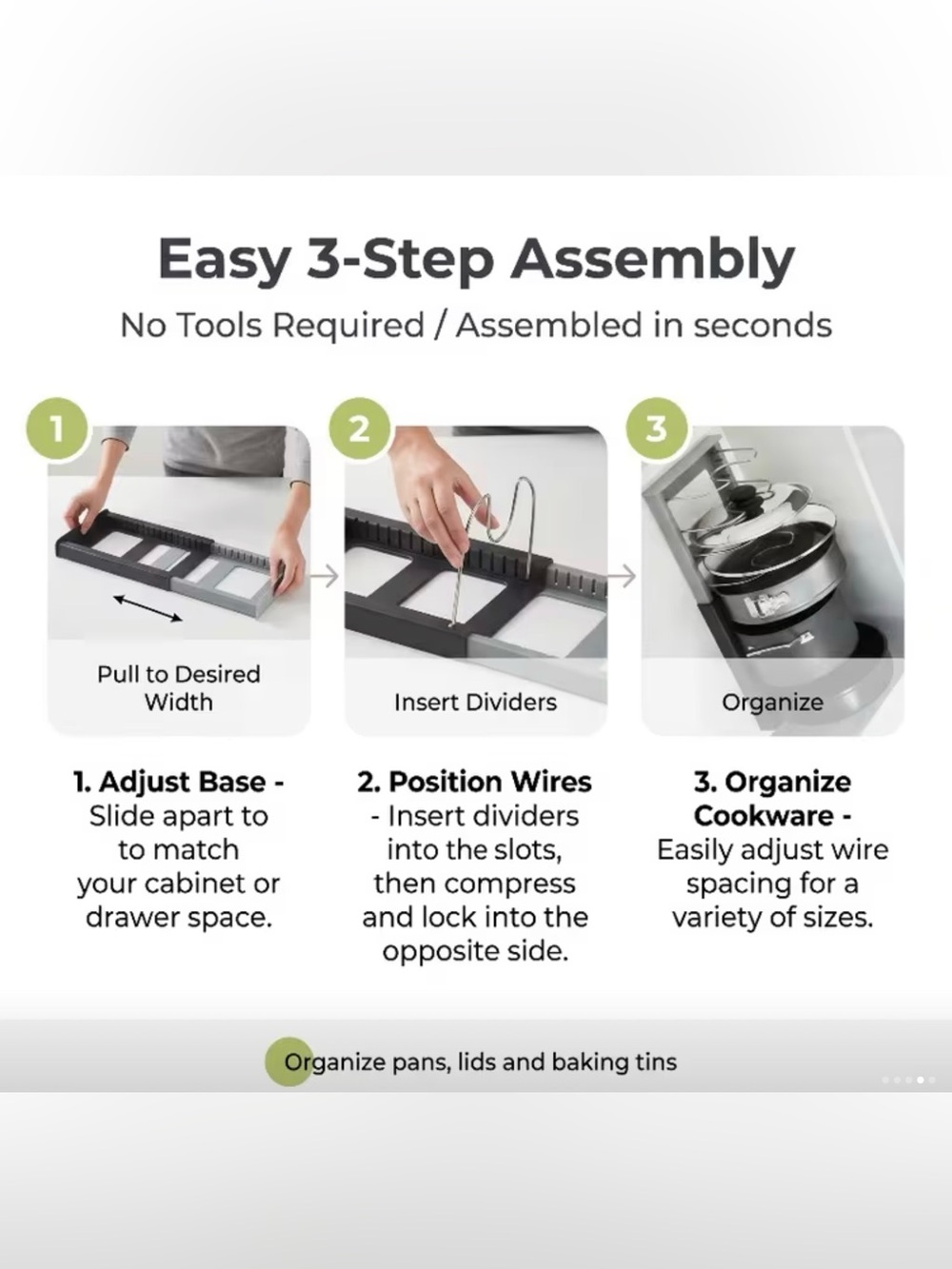 Easy 3-Step Assembly
No Tools Required / Assembled in seconds

1

Pull to Desired Width

2

Insert Dividers

3

Organize

1. Adjust Base - Slide apart to to match your cabinet or drawer space.

2. Position Wires - Insert dividers into the slots, then compress and lock into the opposite side.

3. Organize Cookware - Easily adjust wire spacing for a variety of sizes.

Organize pans, lids and baking tins